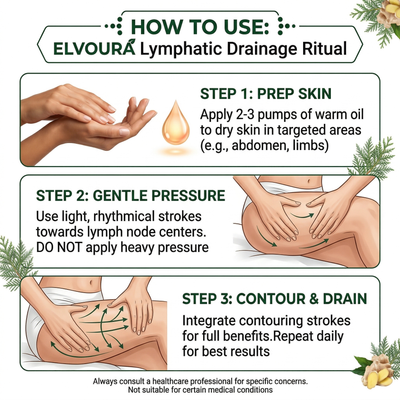 HOW TO USE:
ELVOURA Lymphatic Drainage Ritual

STEP 1: PREP SKIN
Apply 2-3 pumps of warm oil to dry skin in targeted areas (e.g., abdomen, limbs)

STEP 2: GENTLE PRESSURE
Use light, rhythmical strokes towards lymph node centers. DO NOT apply heavy pressure

STEP 3: CONTOUR & DRAIN
Integrate contouring strokes for full benefits.Repeat daily for best results

Always consult a healthcare professional for specific concerns.
Not suitable for certain medical conditions