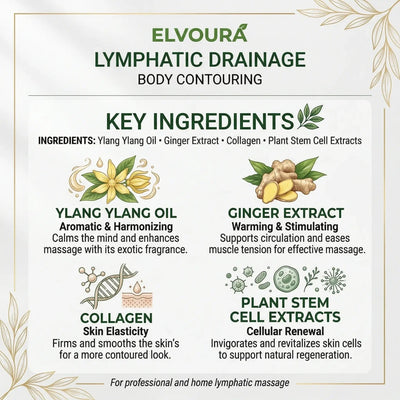 ELVOURA
LYMPHATIC DRAINAGE
BODY CONTOURING

KEY INGREDIENTS
INGREDIENTS: Ylang Ylang Oil • Ginger Extract • Collagen • Plant Stem Cell Extracts

YLANG YLANG OIL
Aromatic & Harmonizing
Calms the mind and enhances massage with its exotic fragrance.

GINGER EXTRACT
Warming & Stimulating
Supports circulation and eases muscle tension for effective massage.

COLLAGEN
Skin Elasticity
Firms and smooths the skin's for a more contoured look.

PLANT STEM CELL EXTRACTS
Cellular Renewal
Invigorates and revitalizes skin cells to support natural regeneration.

For professional and home lymphatic massage